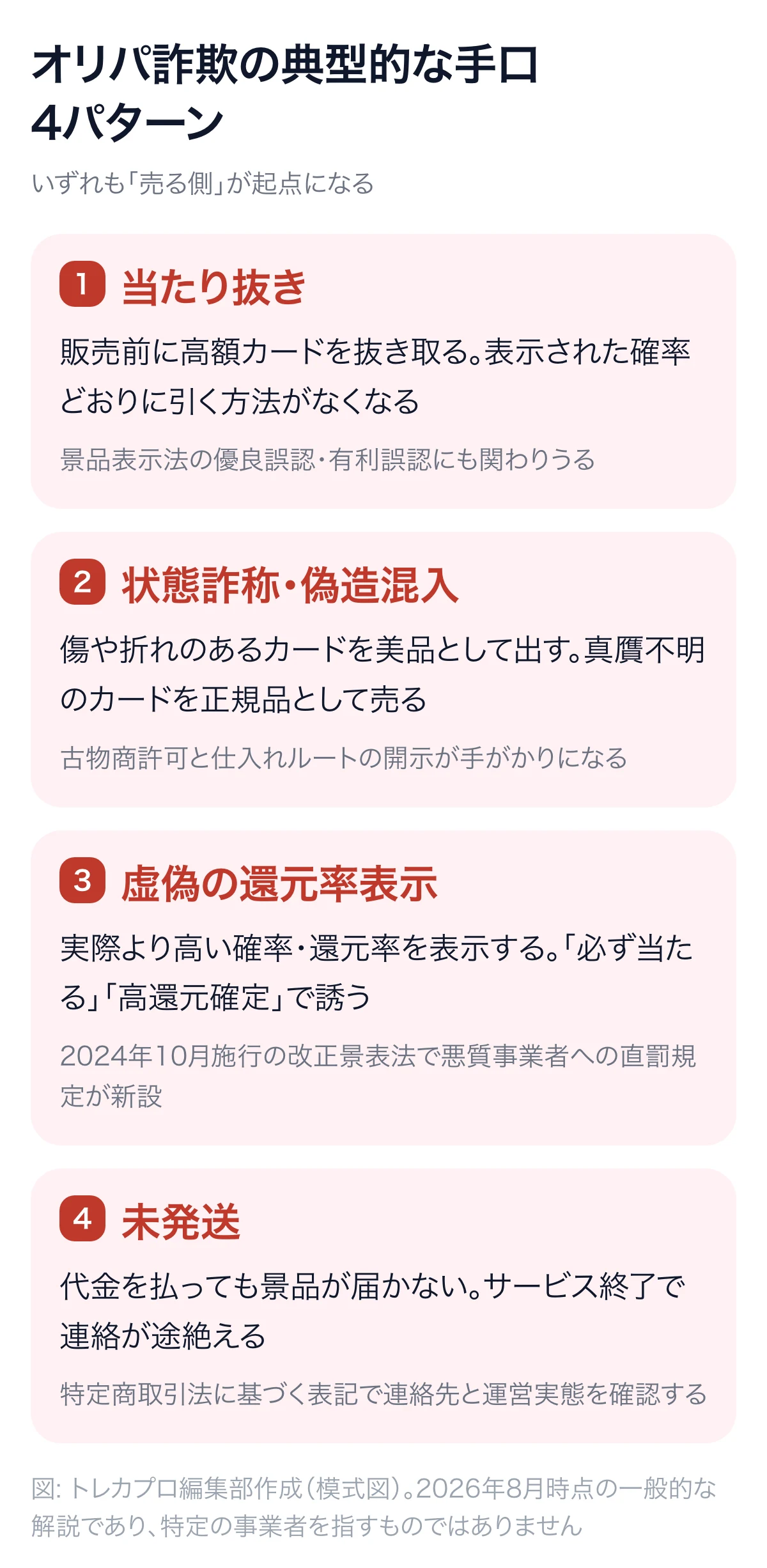 オリパ詐欺の典型的な手口
4パターン

いずれも「売る側」が起点になる

1 当たり抜き

販売前に高額カードを抜き取る。表示された確率どおりに引く方法がなくなる

景品表示法の優良誤認・有利誤認にも関わりうる

2 状態詐称・偽造混入

傷や折れのあるカードを美品として出す。真贋不明のカードを正規品として売る

古物商許可と仕入れルートの開示が手がかりになる

3 虚偽の還元率表示

実際より高い確率・還元率を表示する。「必ず当たる」「高還元確定」で誘う

2024年10月施行の改正景表法で悪質事業者への直罰規定が新設

4 未発送

代金を払っても景品が届かない。サービス終了で連絡が途絶える

特定商取引法に基づく表記で連絡先と運営実態を確認する

図: トレカプロ編集部作成（模式図）。2026年8月時点の一般的な解説であり、特定の事業者を指すものではありません